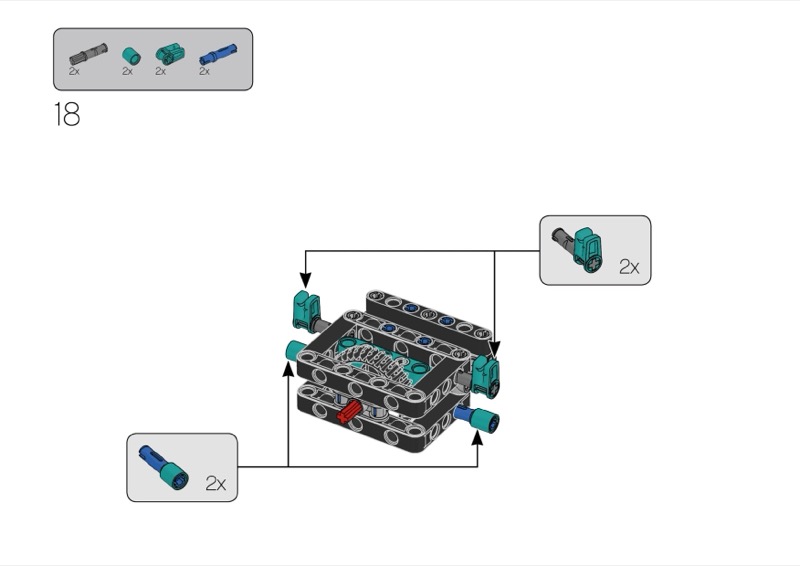 2x 2x 2x 2x

18

2x

2x