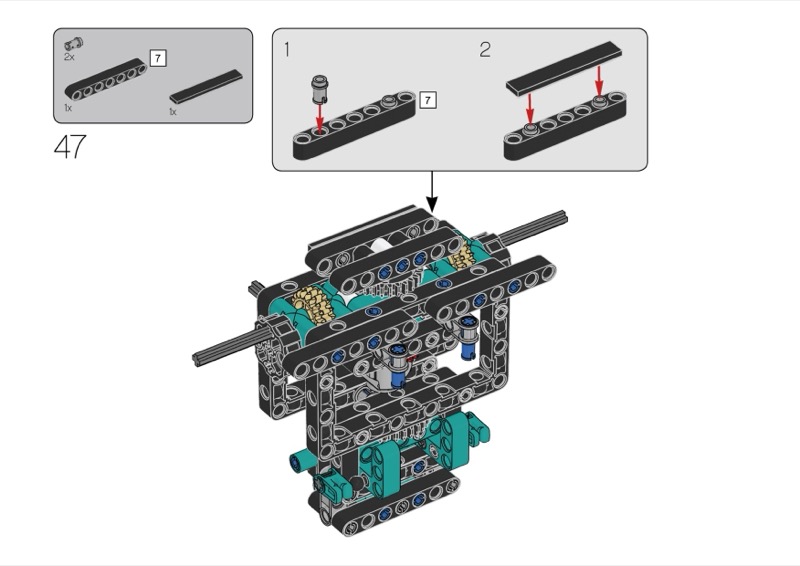 2x

7

1x

1x

47

1

7

2