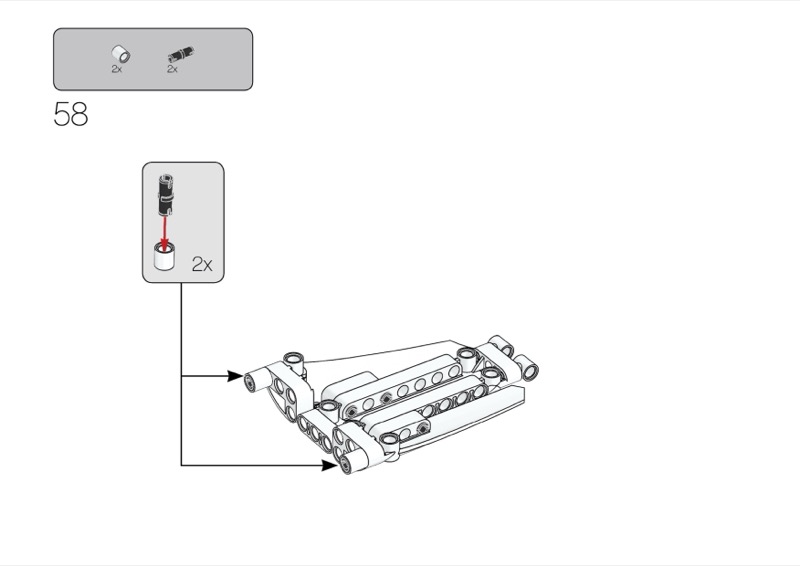 2x 2x

58

2x