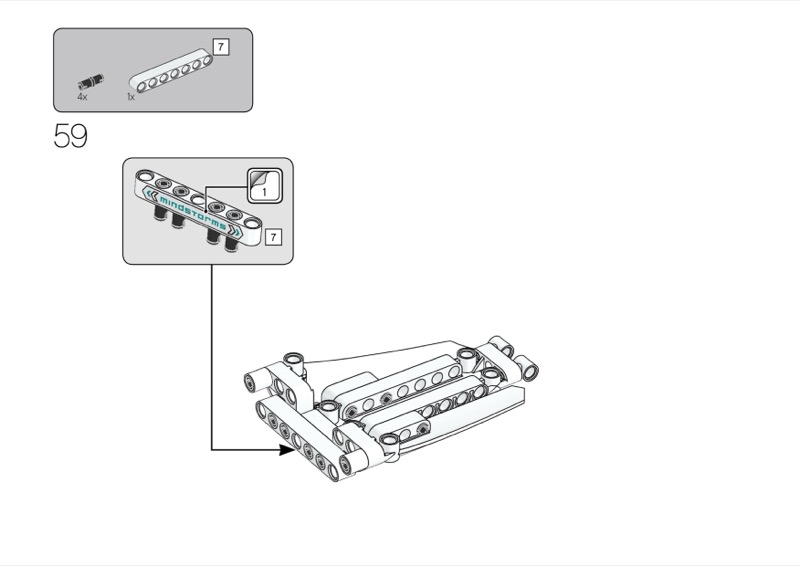 7

4x

1x

59

1

mindstorms

7