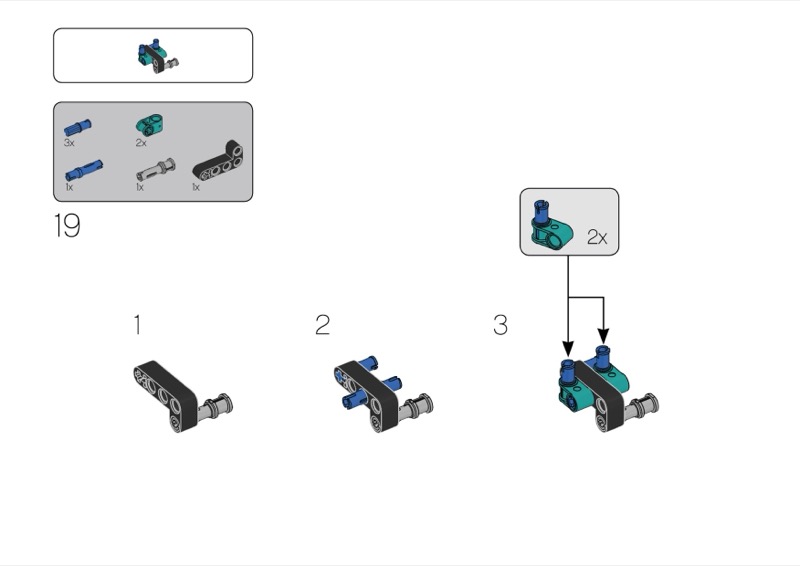 3x
2x
1x
1x
1x

19

2x

1

2

3