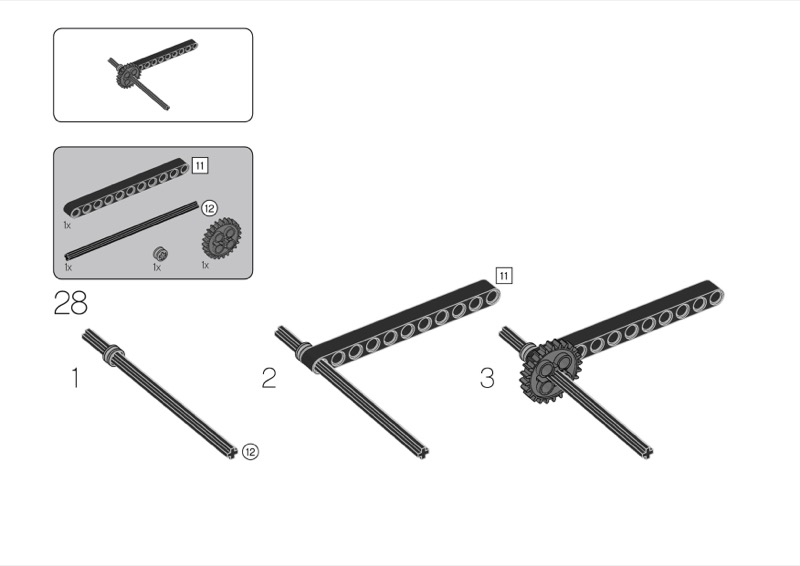 11
1x
12
1x
1x
1x
28
1
12
2
11
3