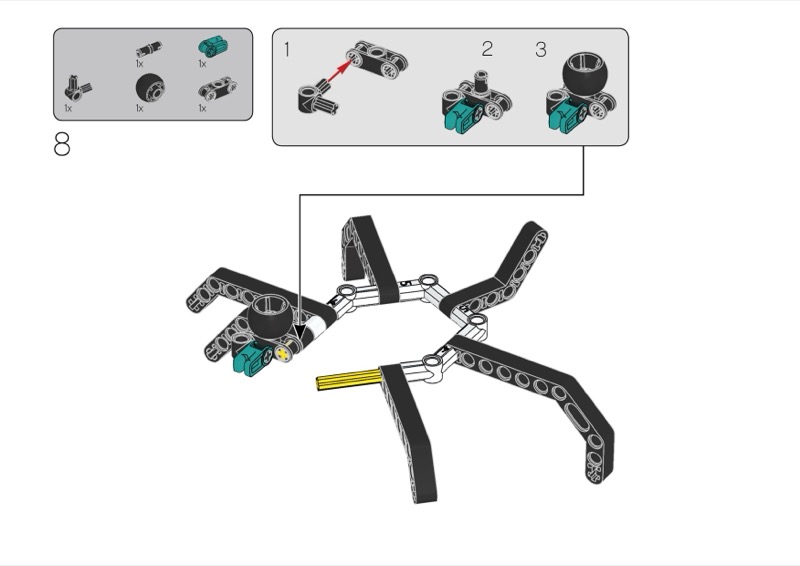 1x 1x
1x 1x 1x

8

1 2 3