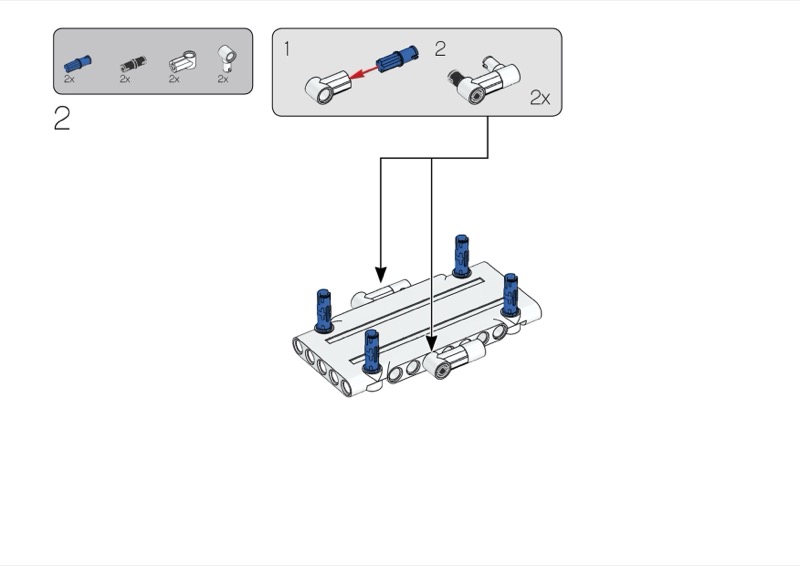 2x 2x 2x 2x

2

1 2

2x