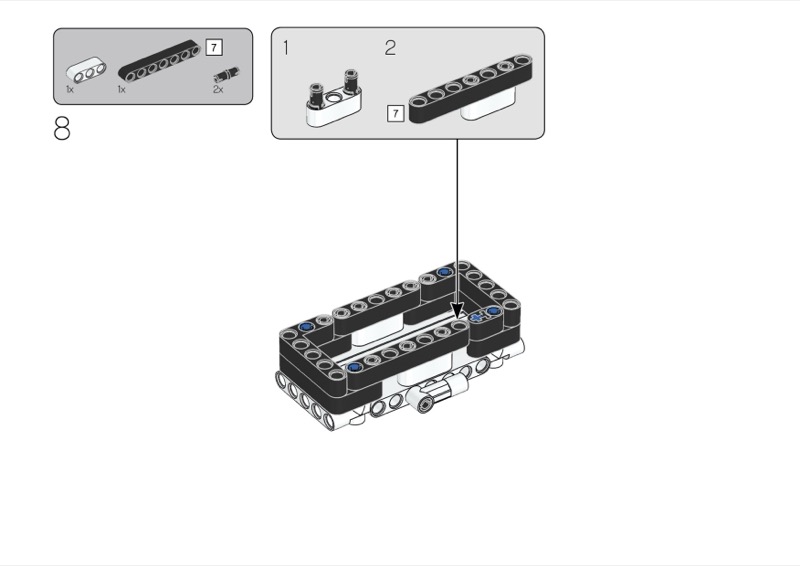 7
1x
1x
2x
8
1
2
7