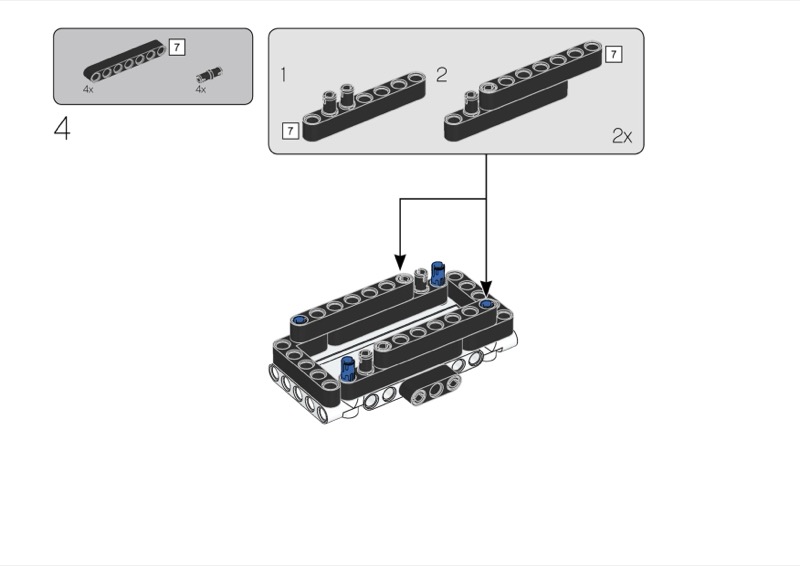 7
4x
4x

4

1
7
2
7
2x