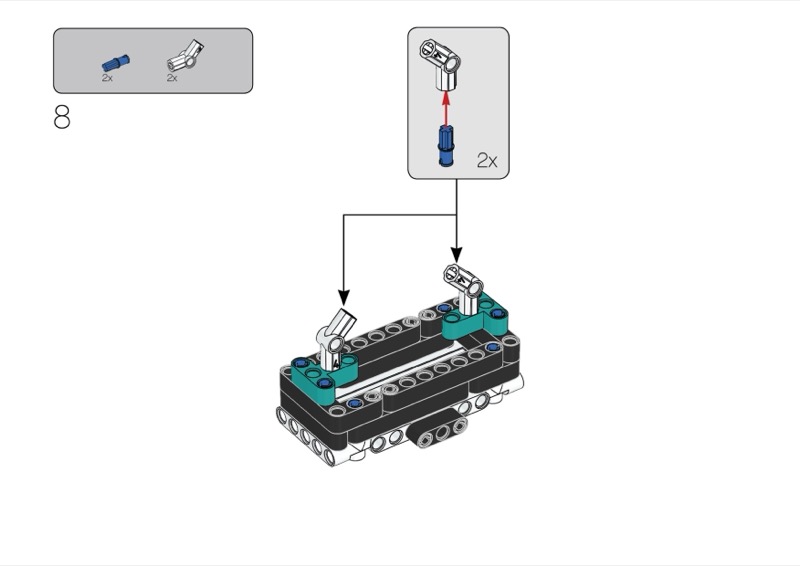 2x 2x

8

2x