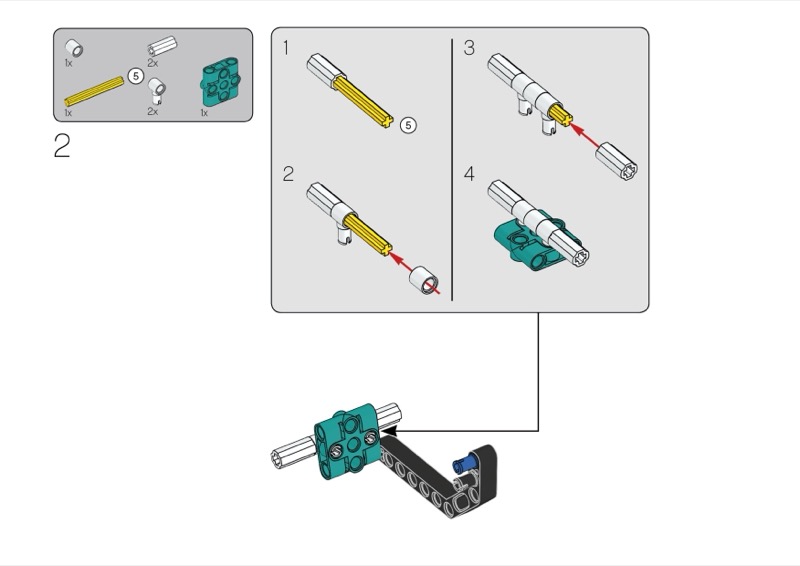 1x
2x
5
1x
2x
1x

2

1
5
2
3
4