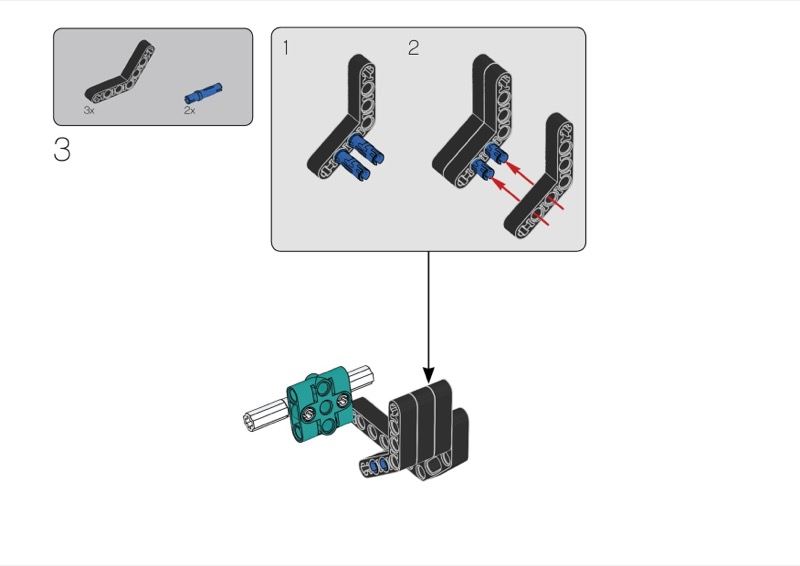 3x
2x
3
1
2