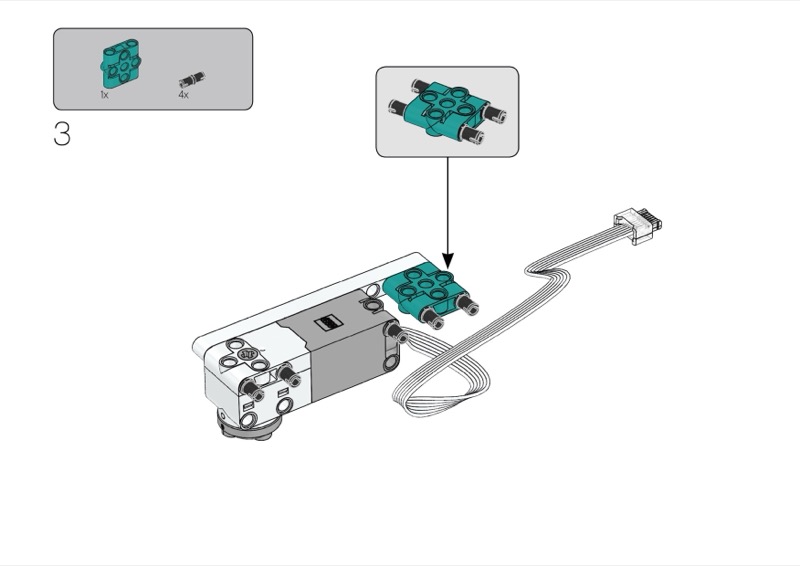 1x
4x
3