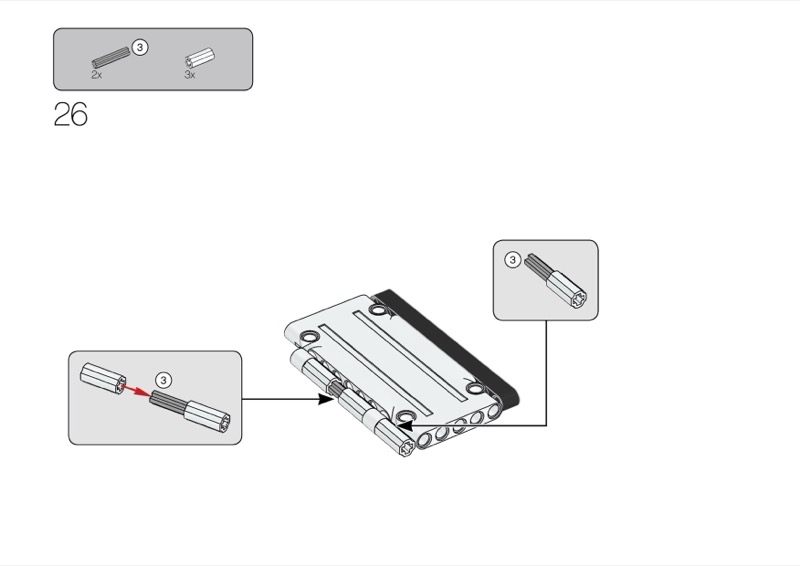 3
2x
3x
26
3
3