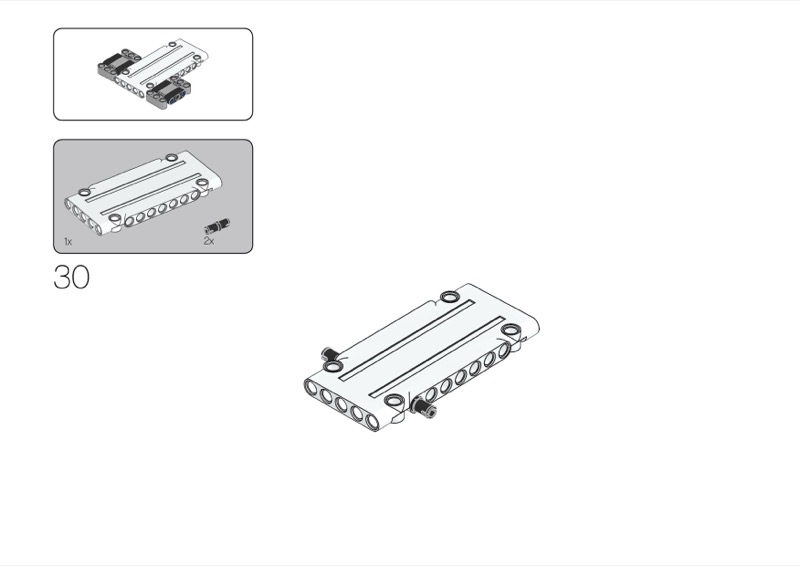 1x

2x

30