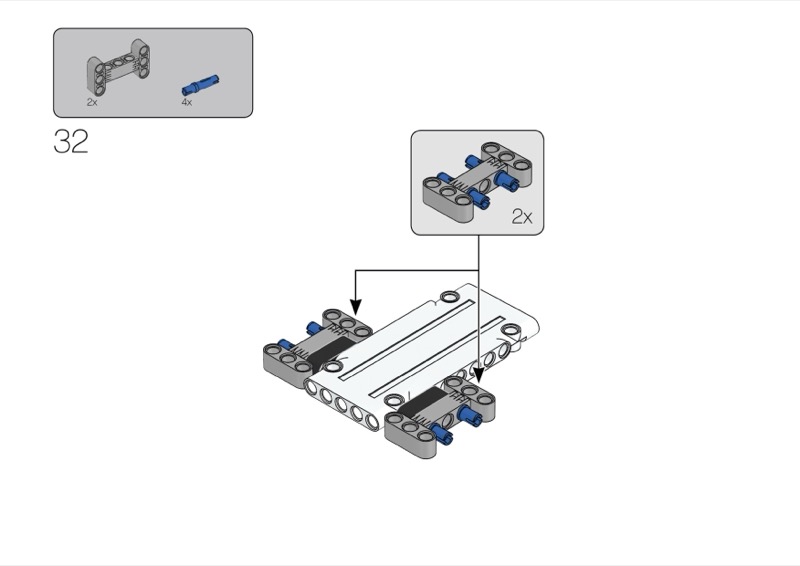 2x
4x
32
2x