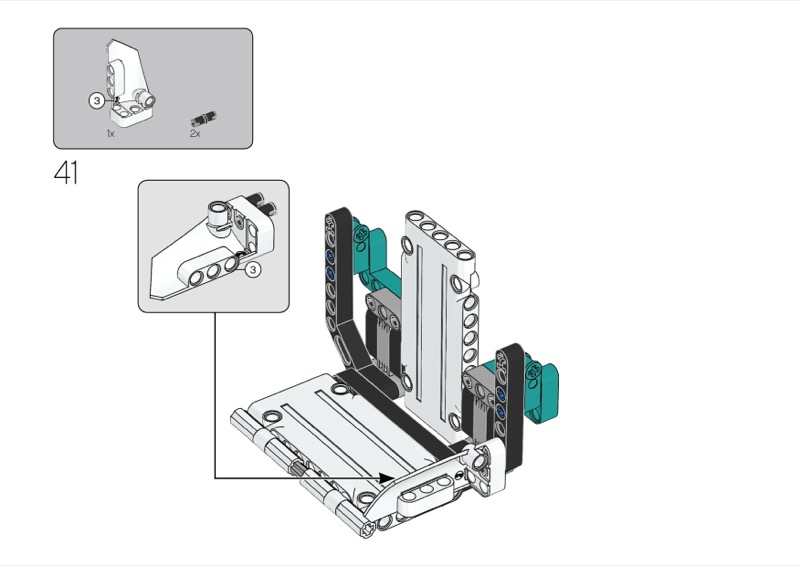 3
1x
2x
41
3