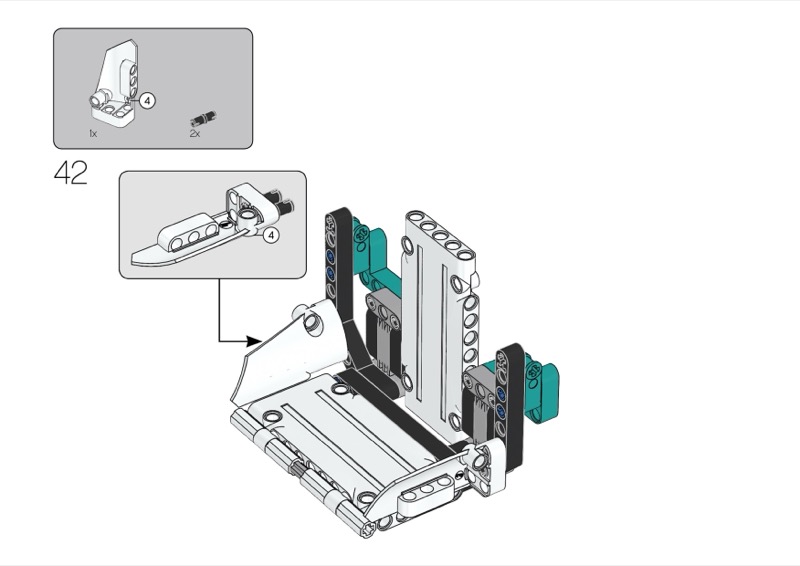 4
1x
2x
42
4