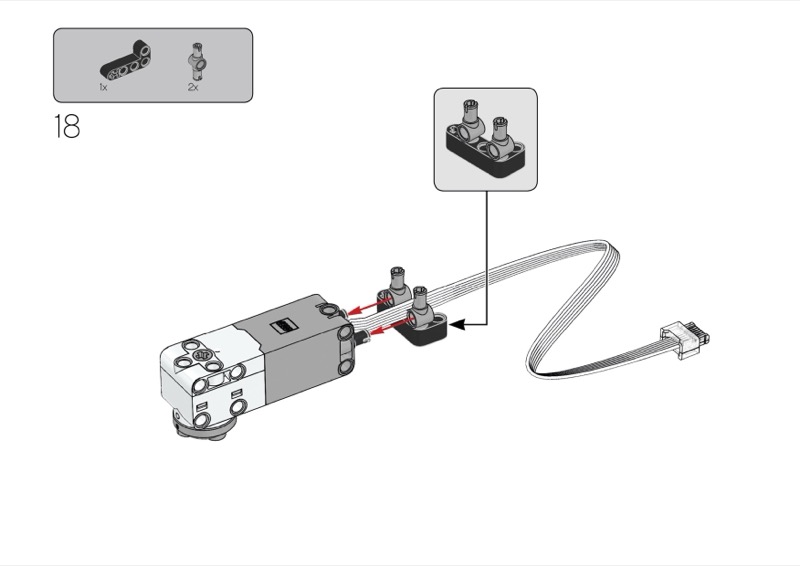 1x
2x
18