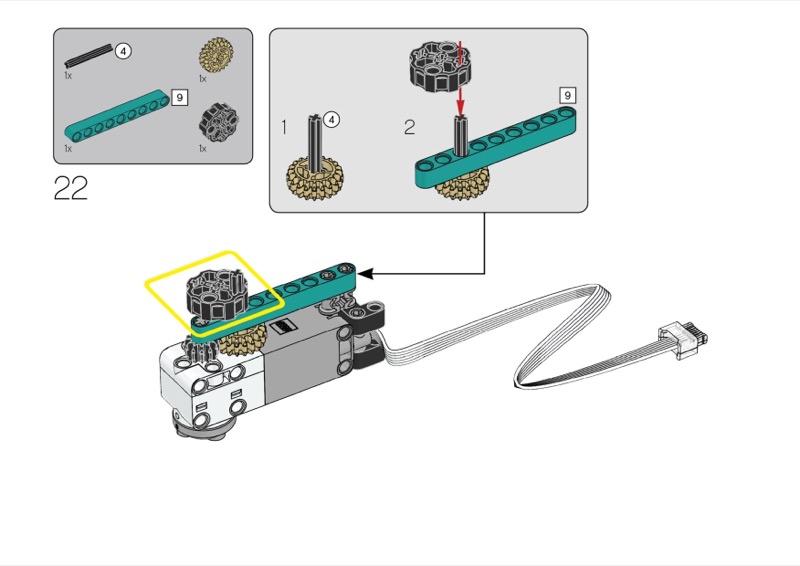 4
1x
1x
9
1x
1x
22
1
4
2
9