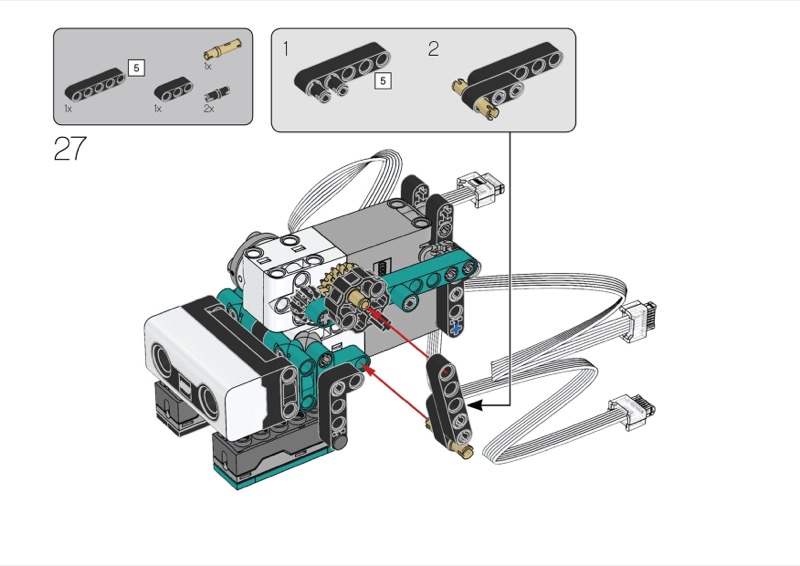 5
1x
1x
1x
2x

1
5
2

27