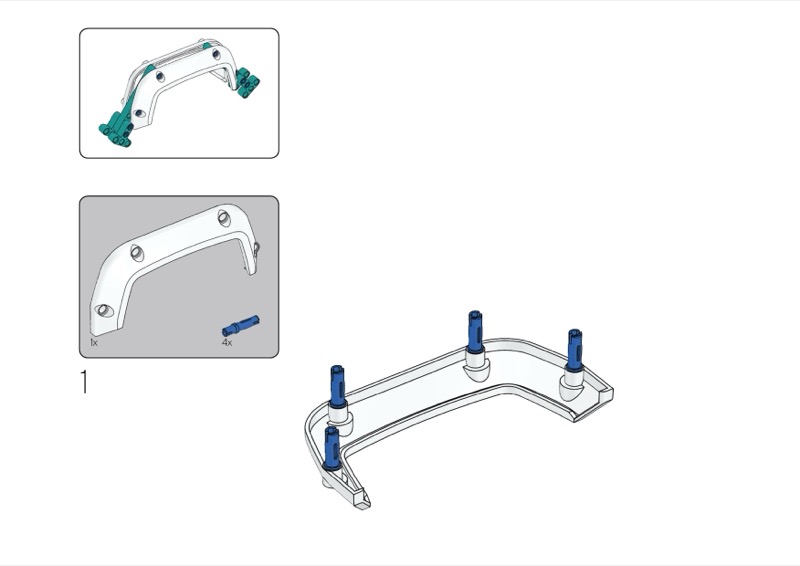 1x
4x
1