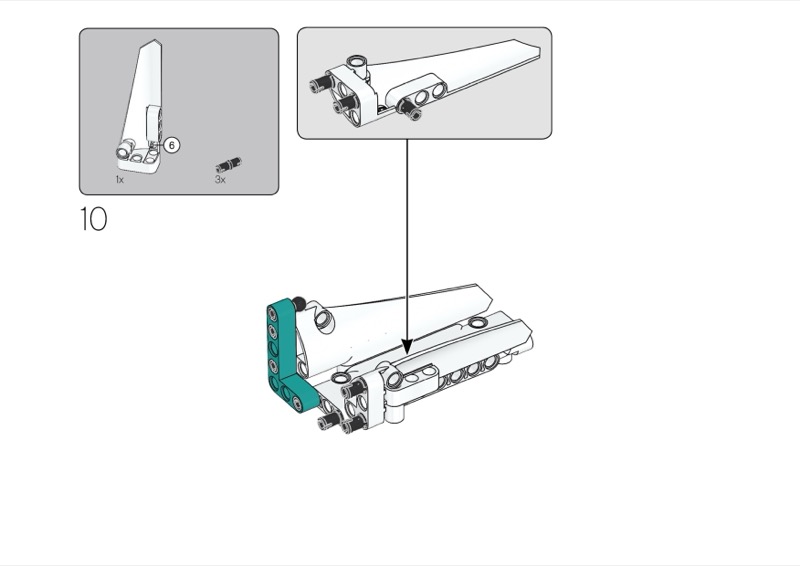 6
1x
3x
10