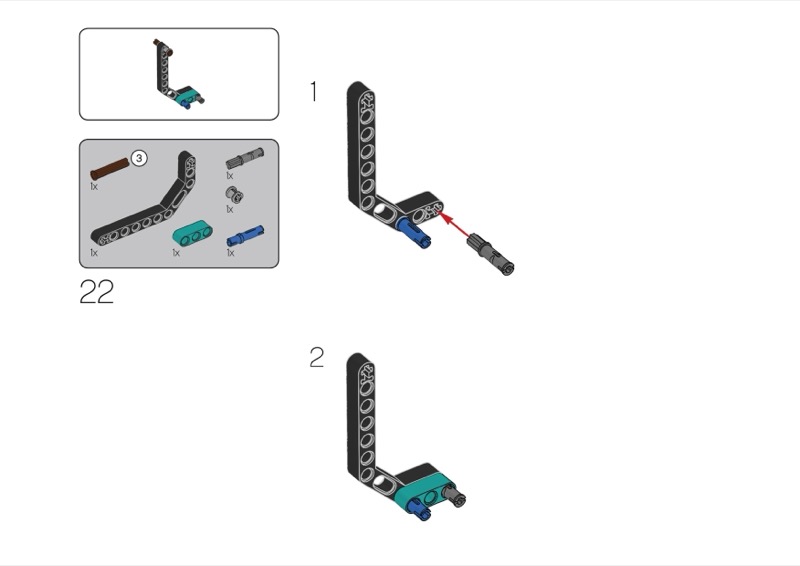 3
1x
1x
1x
1x
1x
1x
22
1
2