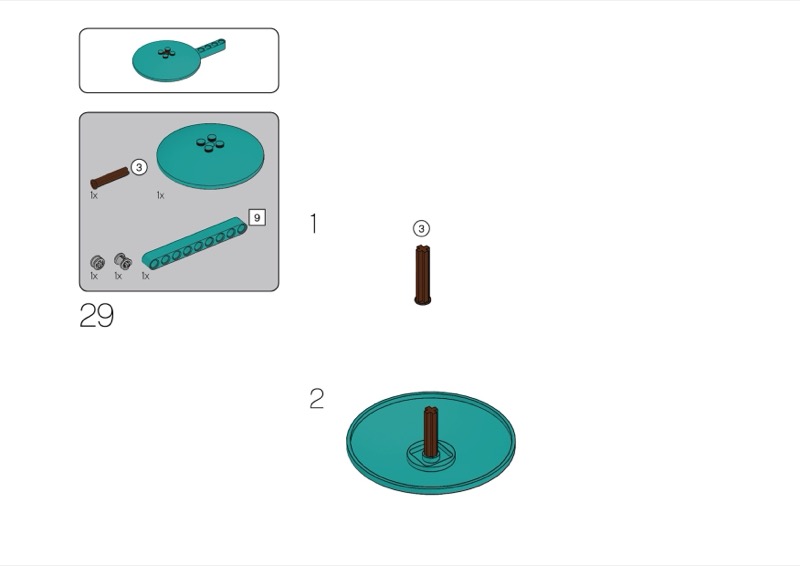 3
1x
1x
9
1x
1x
1x
29
1
3
2