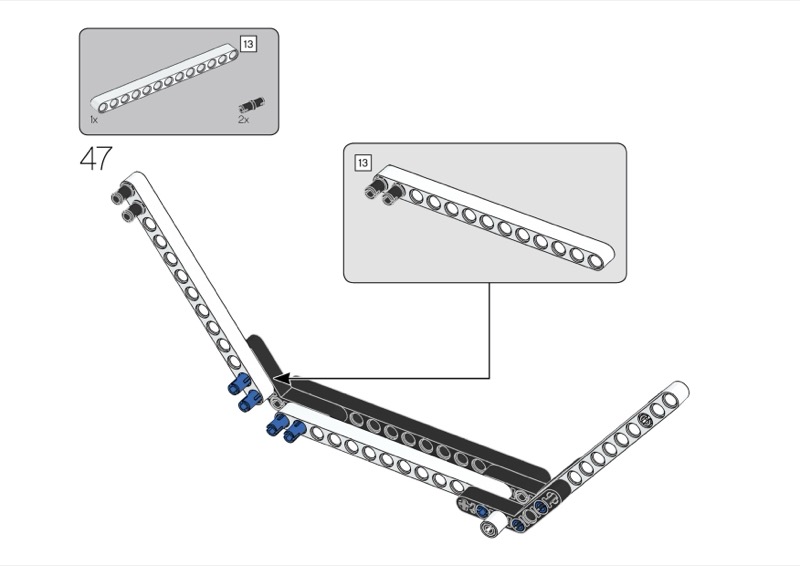 13

1x

2x

47

13