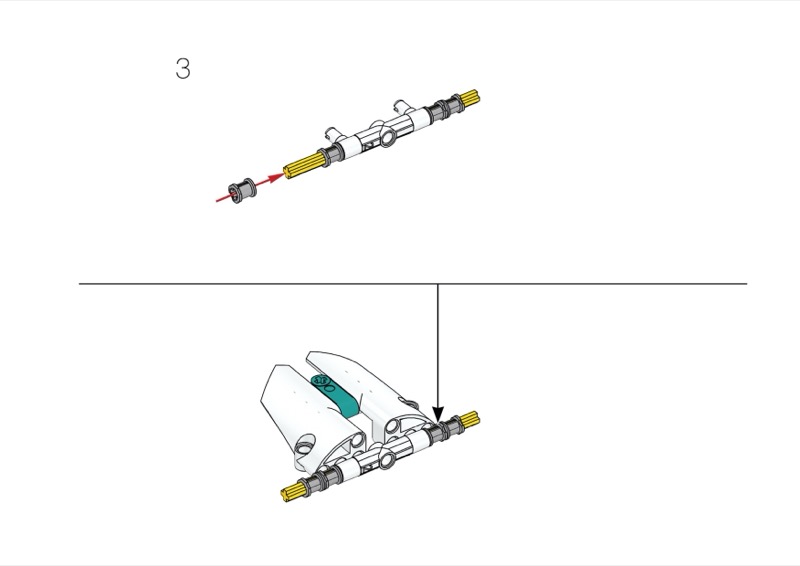 3