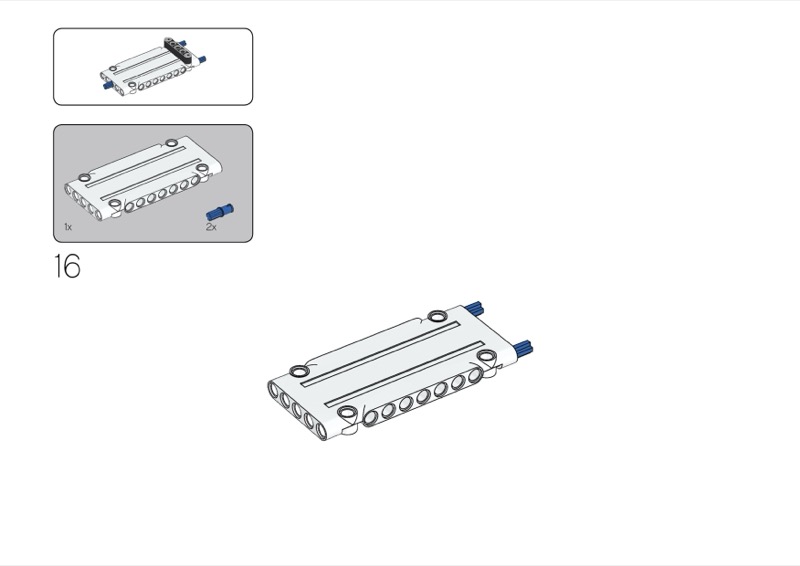 1x

2x

16