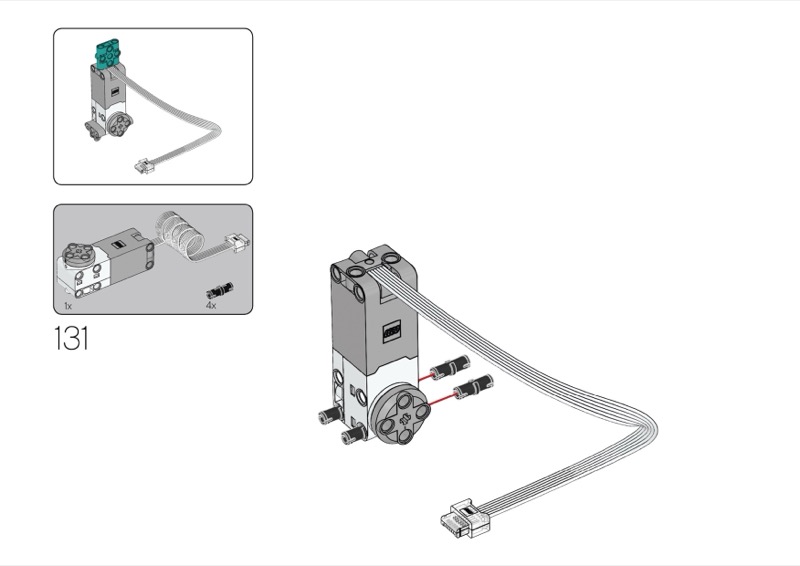 1x
4x
131