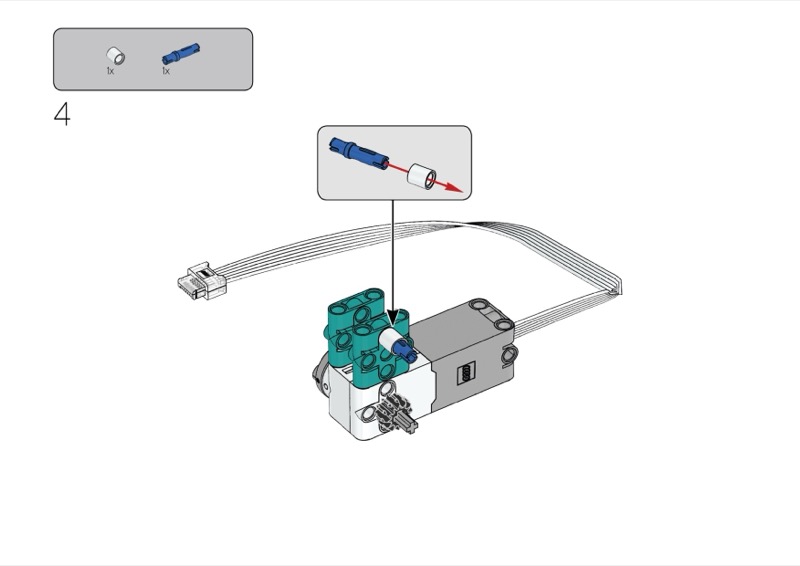 1x 1x

4