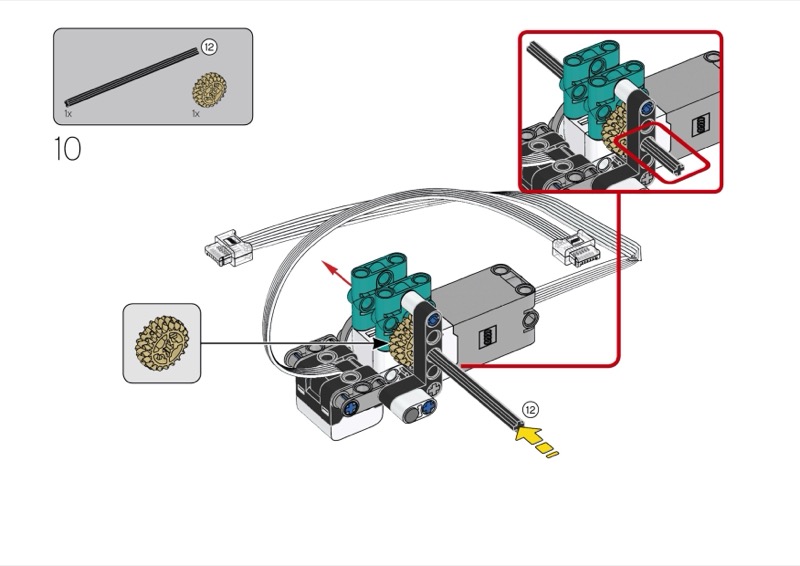 12
1x
1x
10
12