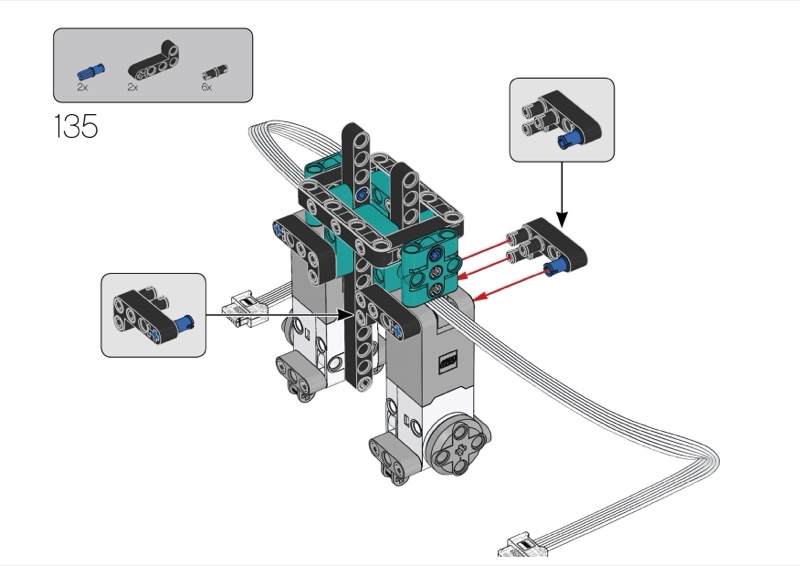 2x 2x 6x

135