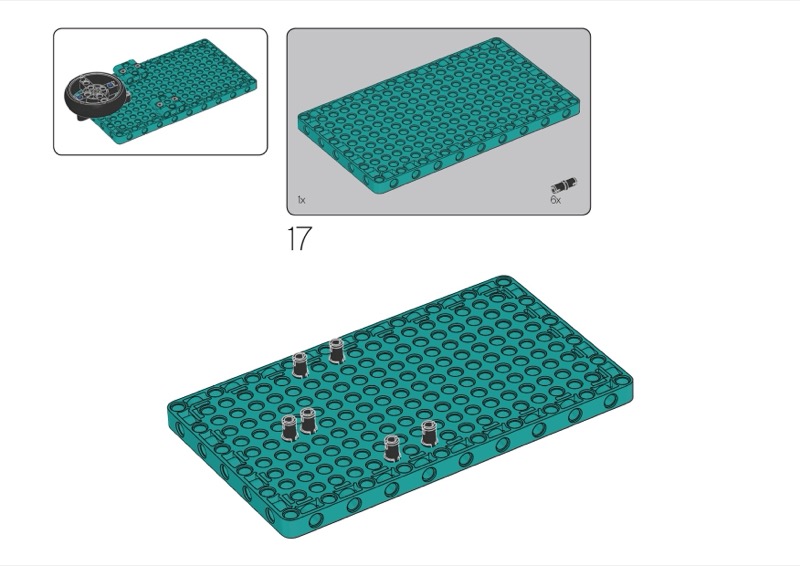 1x

6x

17