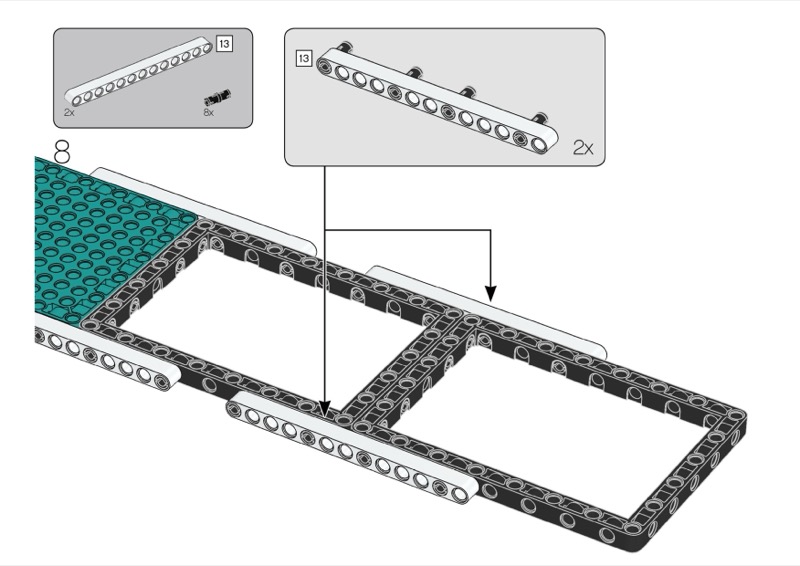 13
2x
8x
13
2x
8