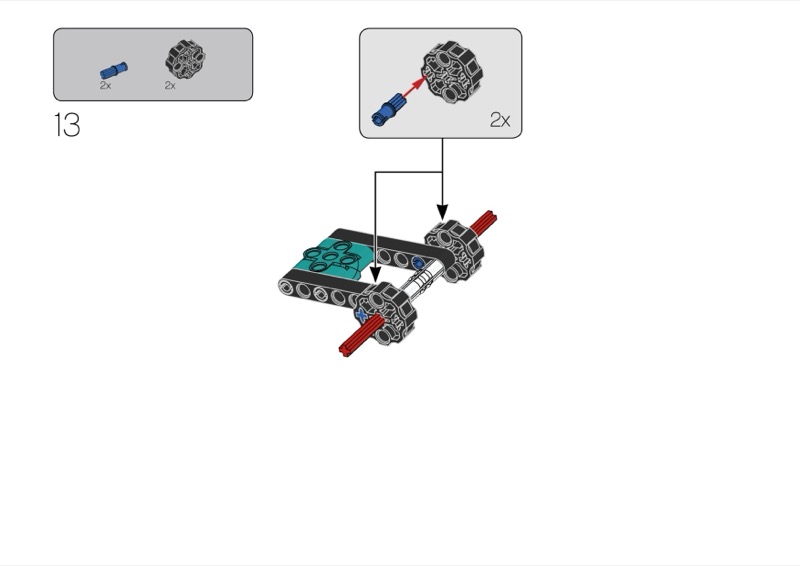 2x 2x

13

2x