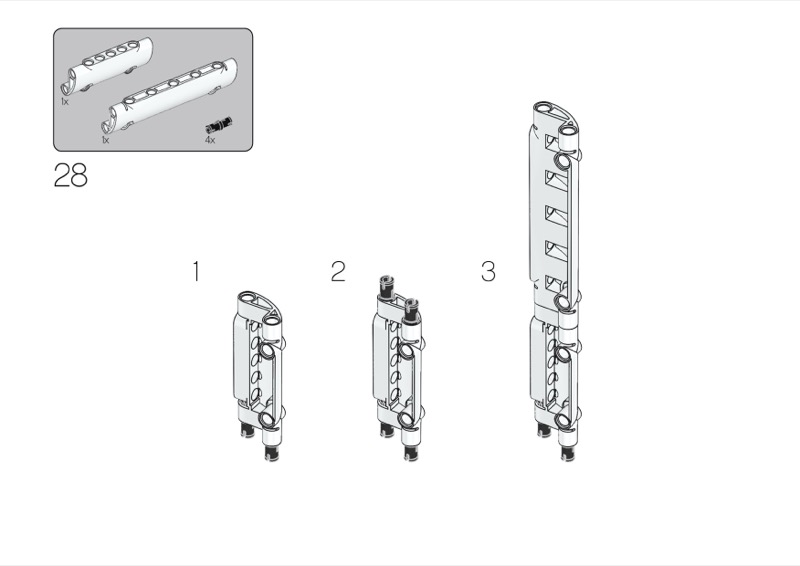 1x
1x
4x
28
1
2
3