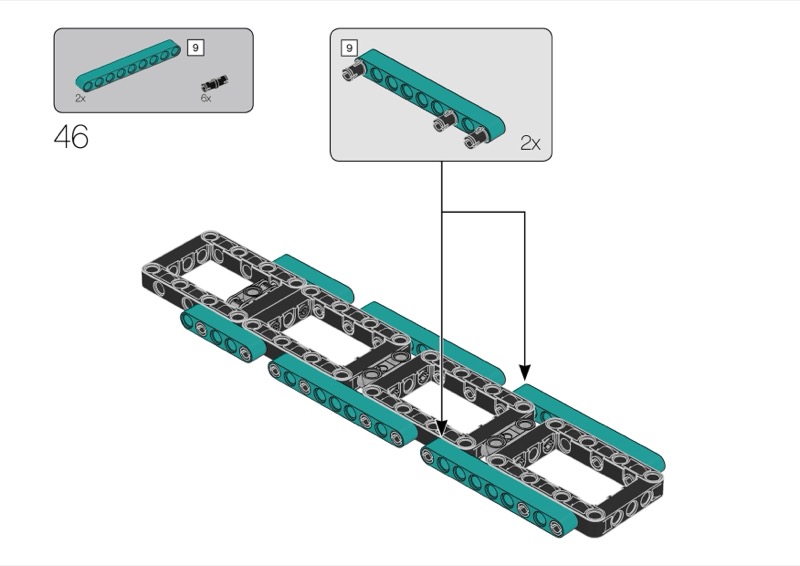 9
2x
6x
46
9
2x