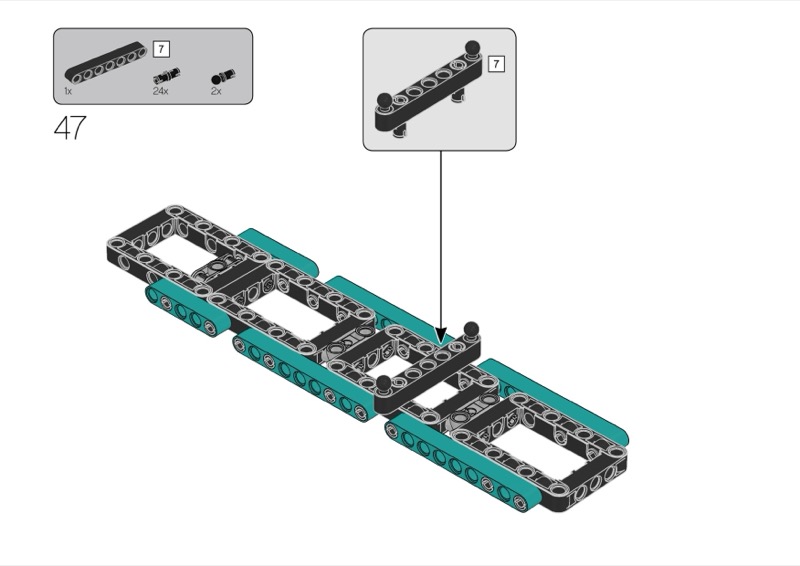 7
1x
24x
2x
47
7