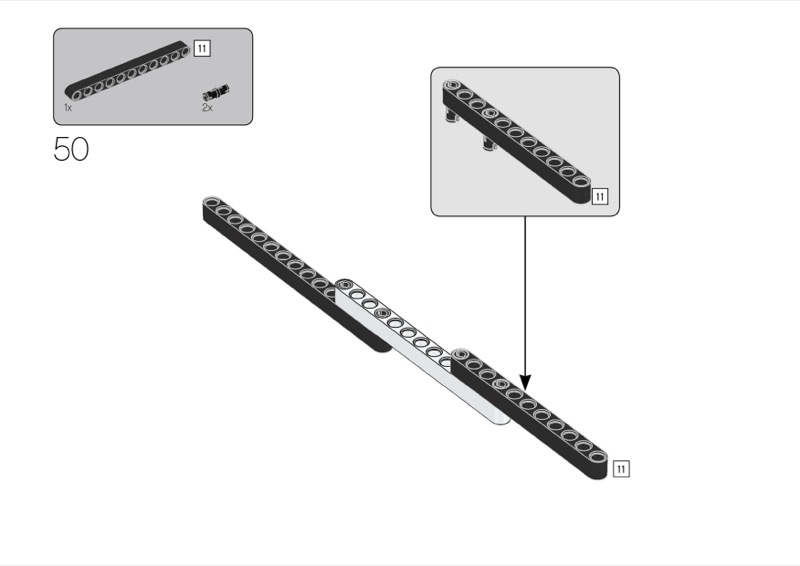 11
1x
2x
50
11
11