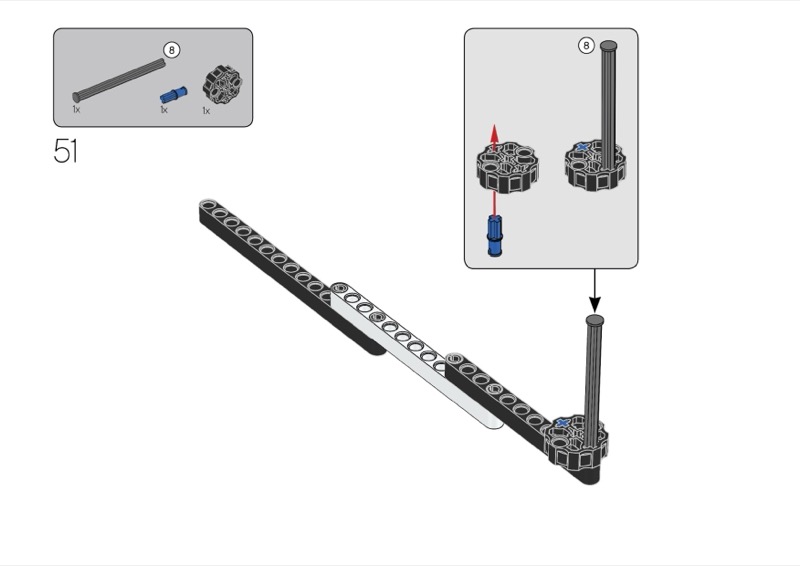 8
1x
1x
1x
51
8