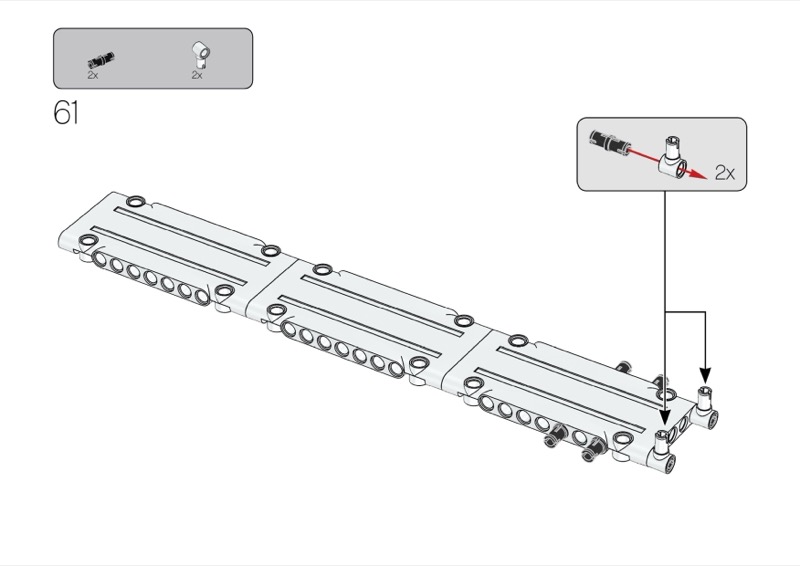 2x 2x

61

2x