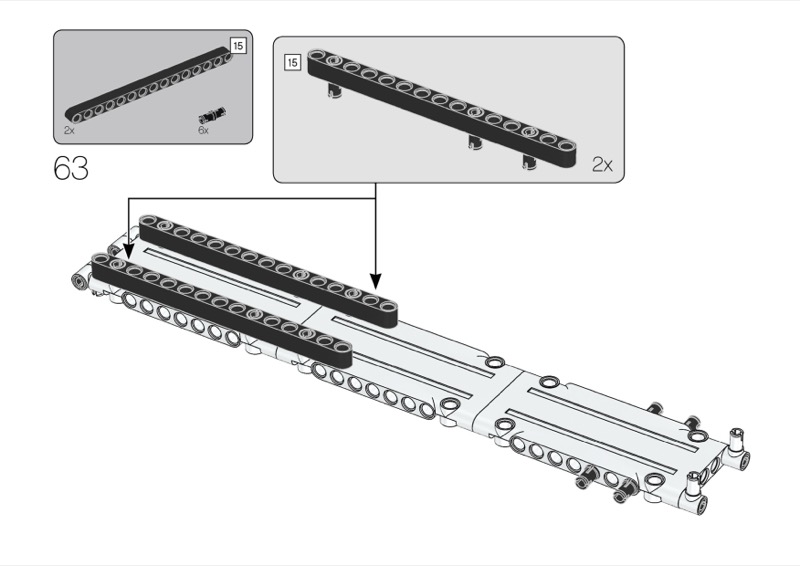 15
2x
6x
63
15
2x