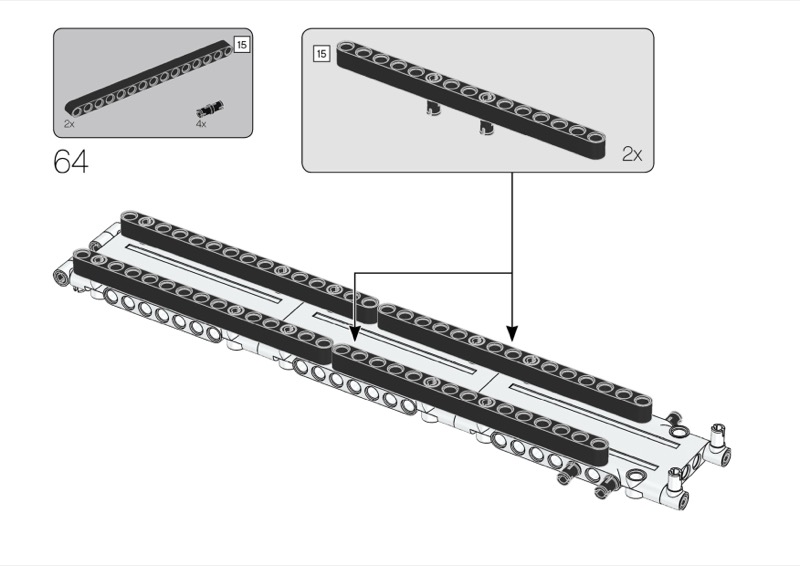 15
2x
4x
64
15
2x