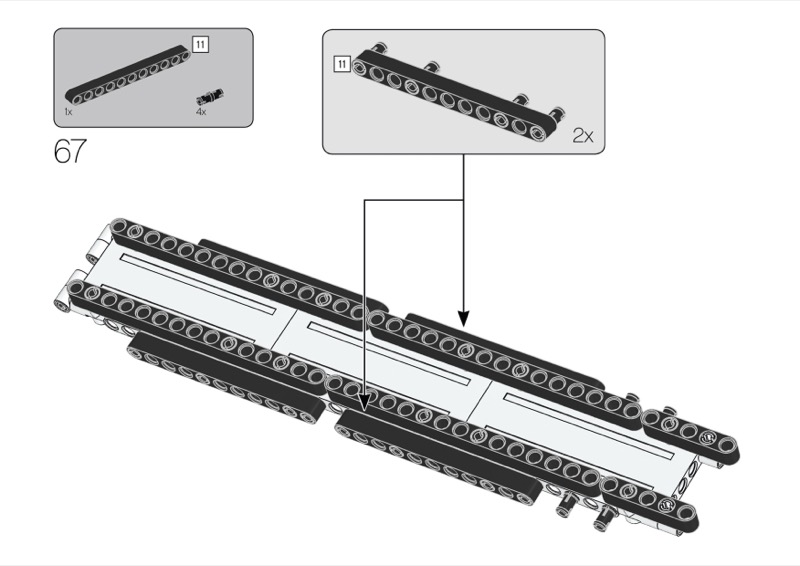 11

1x

4x

67

11

2x