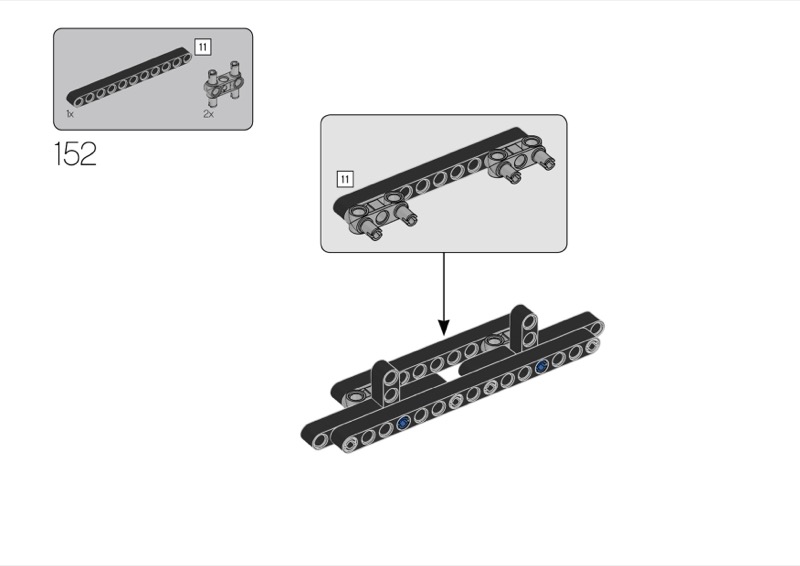 11
1x
2x
152
11