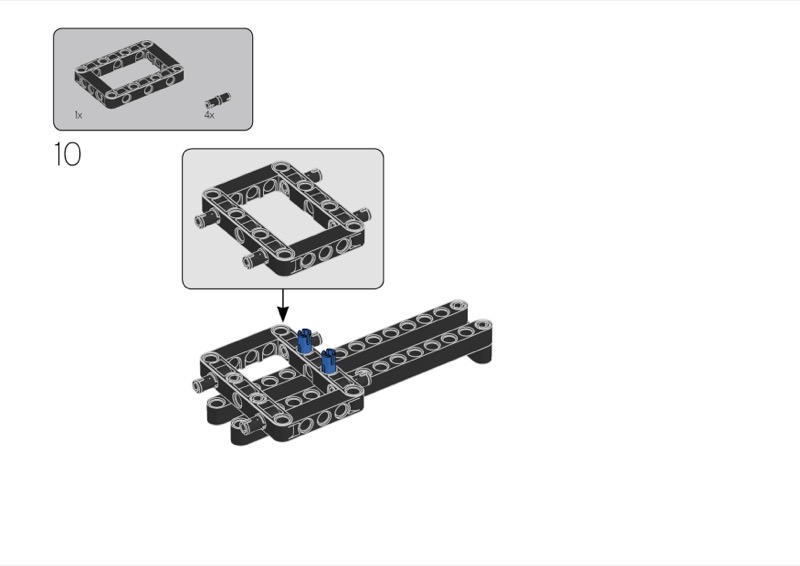 1x

4x

10