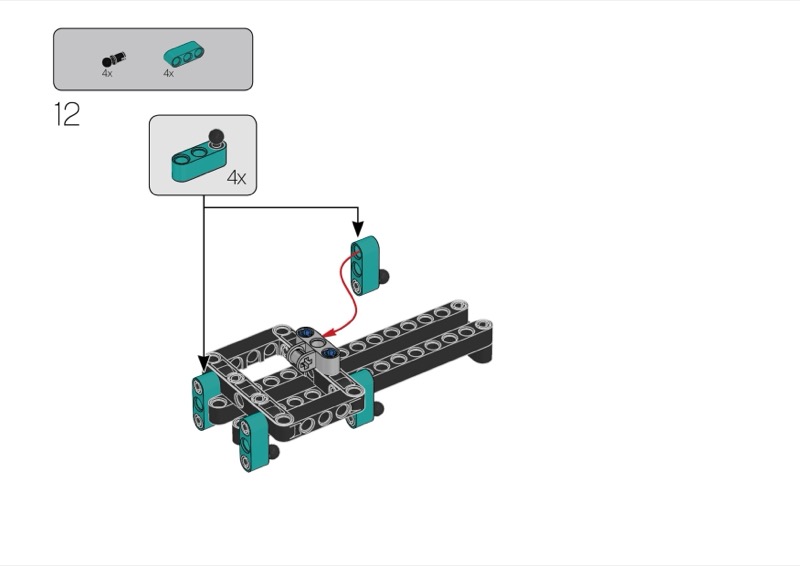 4x 4x

12

4x