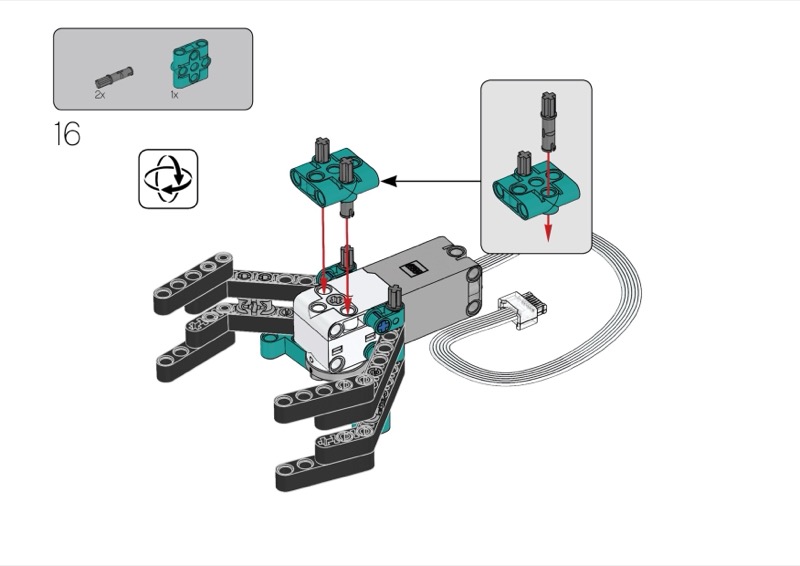 2x
1x
16