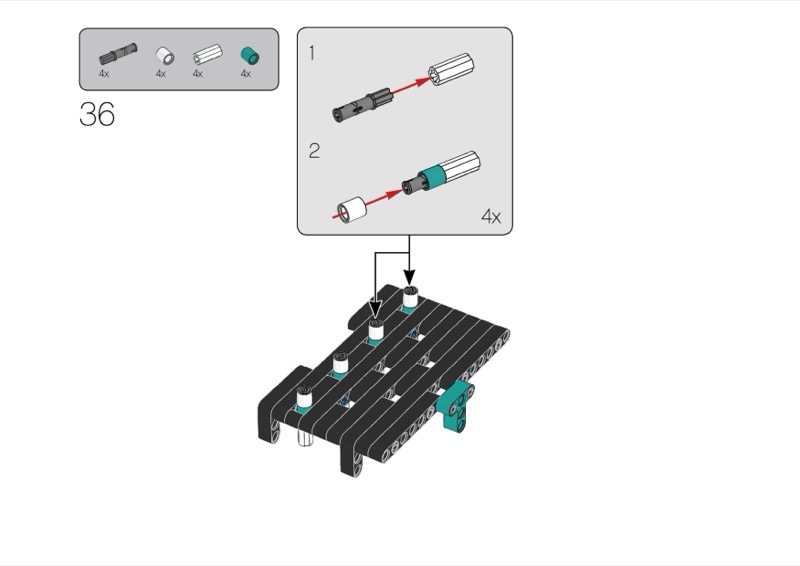 4x 4x 4x 4x

36

1

2

4x